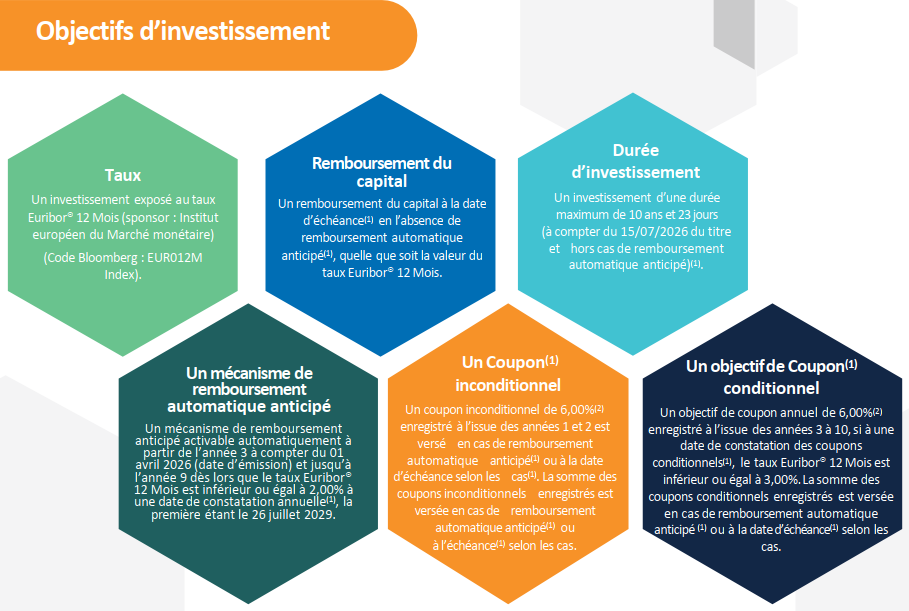 Objectifs d'investissement

Taux

Un investissement exposé au taux Euribor® 12 Mois (sponsor : Institut européen du Marché monétaire)

(Code Bloomberg : EUR012M Index).

Remboursement du capital

Un remboursement du capital à la date d'échéance$^{(1)}$ en l'absence de remboursement automatique anticipé$^{(1)}$, quelle que soit la valeur du taux Euribor® 12 Mois.

Durée d'investissement

Un investissement d'une durée maximum de 10 ans et 23 jours (à compter du 15/07/2026 du titre et hors cas de remboursement automatique anticipé)$^{(1)}$.

Un mécanisme de remboursement automatique anticipé

Un mécanisme de remboursement anticipé activable automatiquement à partir de l'année 3 à compter du 01 avril 2026 (date d'émission) et jusqu'à l'année 9 dès lors que le taux Euribor® 12 Mois est inférieur ou égal à 2,00% à une date de constatation annuelle$^{(1)}$, la première étant le 26 juillet 2029.

Un Coupon$^{(1)}$ inconditionnel

Un coupon inconditionnel de 6,00%$^{(2)}$ enregistré à l'issue des années 1 et 2 est versé en cas de remboursement automatique anticipé$^{(1)}$ ou à la date d'échéance selon les cas$^{(1)}$. La somme des coupons inconditionnels enregistrés est versée en cas de remboursement automatique anticipé$^{(1)}$ ou à l'échéance$^{(1)}$ selon les cas.

Un objectif de Coupon$^{(1)}$ conditionnel

Un objectif de coupon annuel de 6,00%$^{(2)}$ enregistré à l'issue des années 3 à 10, si à une date de constatation des coupons conditionnels$^{(1)}$, le taux Euribor® 12 Mois est inférieur ou égal à 3,00%. La somme des coupons conditionnels enregistrés est versée en cas de remboursement automatique anticipé $^{(1)}$ ou à la date d'échéance$^{(1)}$ selon les cas.